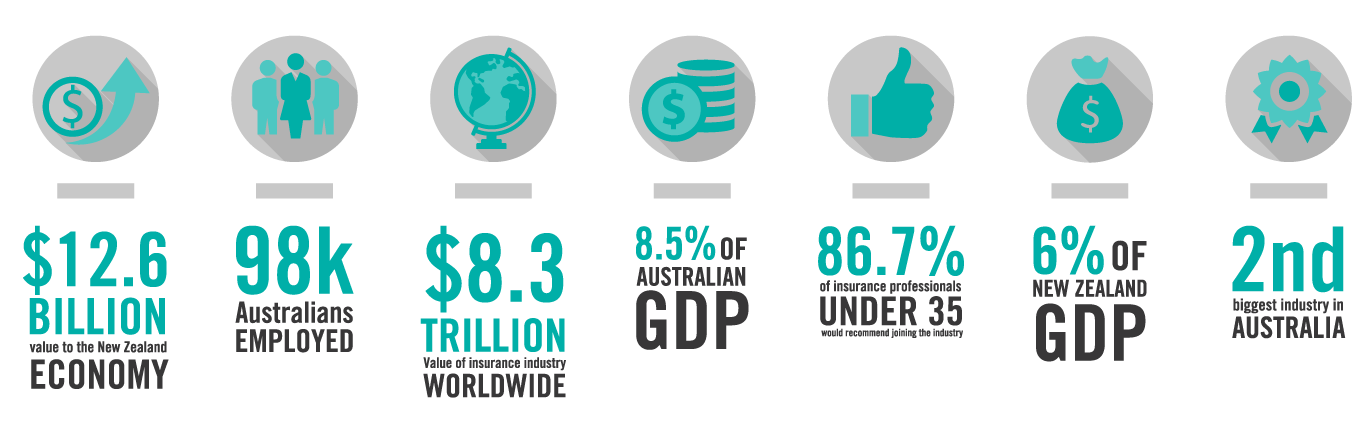 $12.6
BILLION
value to the New Zealand
ECONOMY

98k
Australians
EMPLOYED

$8.3
TRILLION
Value of insurance industry
WORLDWIDE

8.5% OF
AUSTRALIAN
GDP

86.7%
of insurance professionals
UNDER 35
would recommend joining the industry

6% OF
NEW ZEALAND
GDP

2nd
biggest industry in
AUSTRALIA