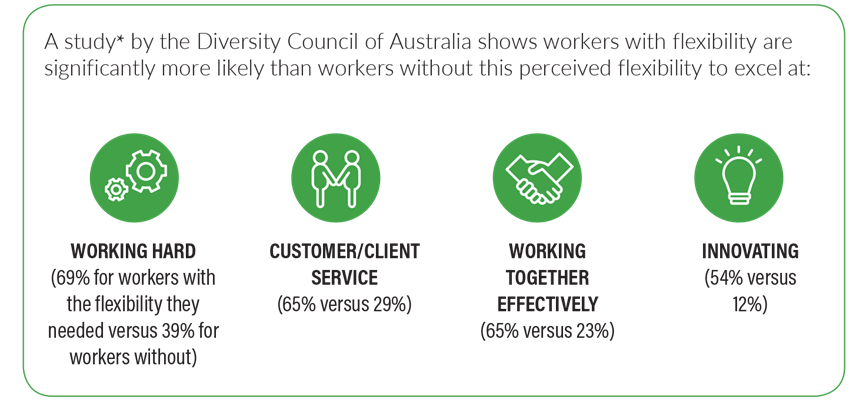 A study* by the Diversity Council of Australia shows workers with flexibility are significantly more likely than workers without this perceived flexibility to excel at:

WORKING HARD
(69% for workers with the flexibility they needed versus 39% for workers without)

CUSTOMER/CLIENT SERVICE
(65% versus 29%)

WORKING TOGETHER EFFECTIVELY
(65% versus 23%)

INNOVATING
(54% versus 12%)