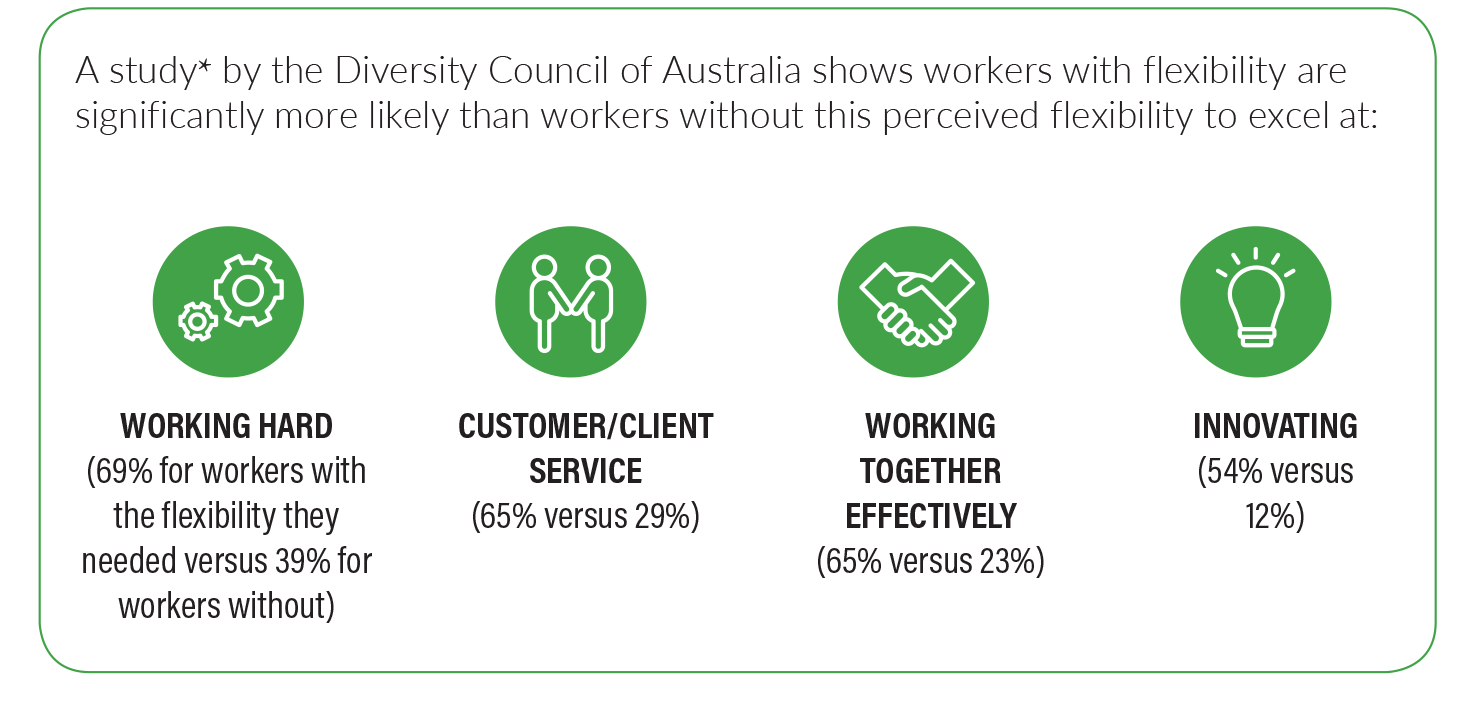 A study* by the Diversity Council of Australia shows workers with flexibility are significantly more likely than workers without this perceived flexibility to excel at:

WORKING HARD
(69% for workers with the flexibility they needed versus 39% for workers without)

CUSTOMER/CLIENT SERVICE
(65% versus 29%)

WORKING TOGETHER EFFECTIVELY
(65% versus 23%)

INNOVATING
(54% versus 12%)